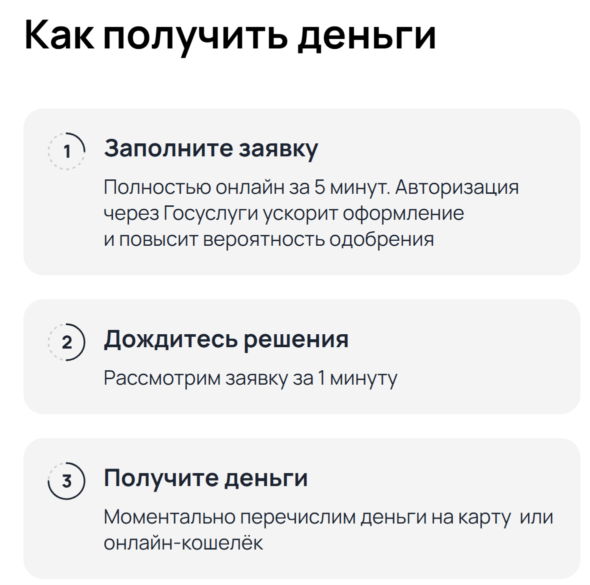 Как получить деньги

1

Заполните заявку

Полностью онлайн за 5 минут. Авторизация через Госуслуги ускорит оформление и повысит вероятность одобрения

2

Дождитесь решения

Рассмотрим заявку за 1 минуту

3

Получите деньги

Моментально перечислим деньги на карту или онлайн-кошелёк